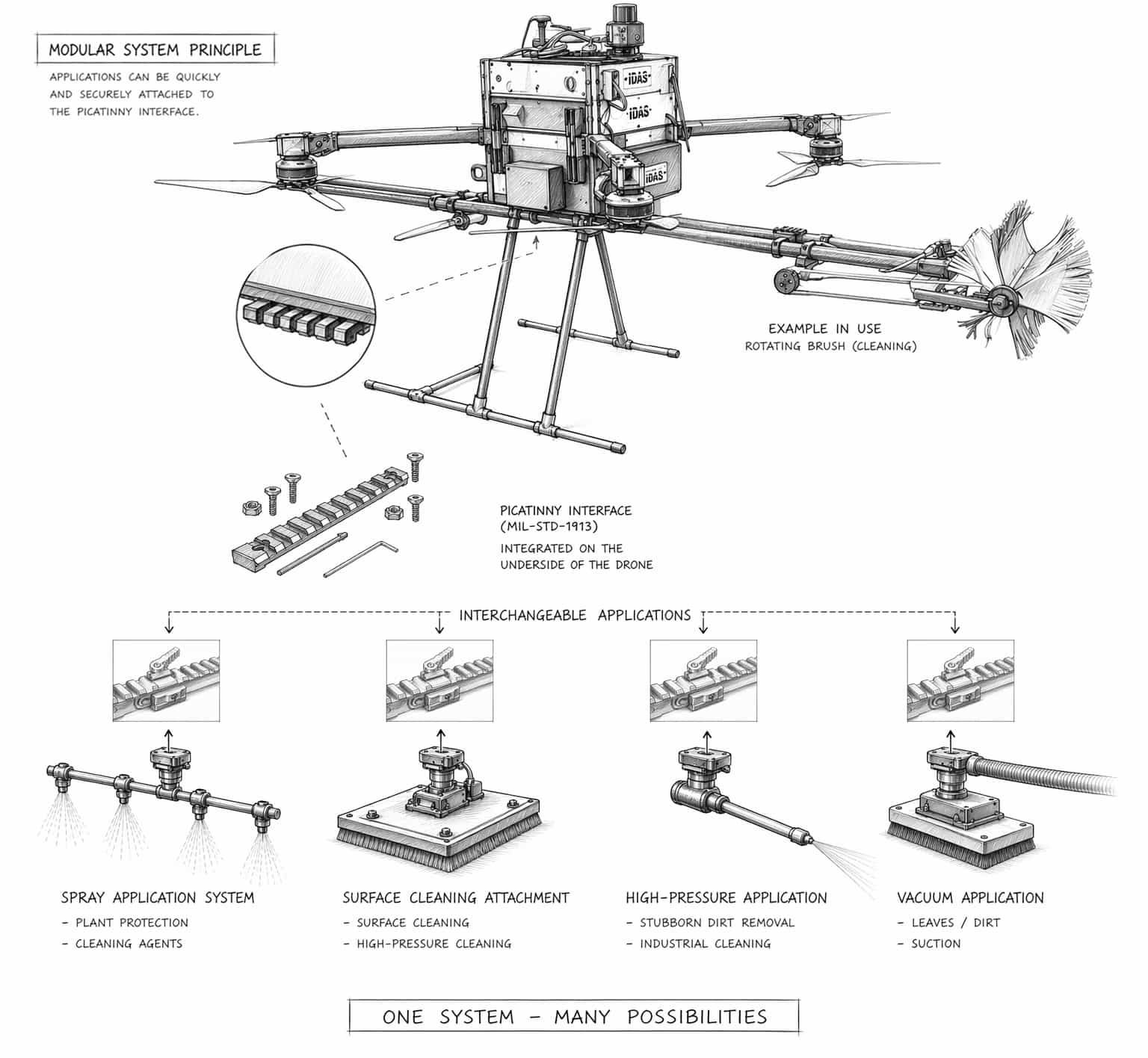 MODULAR SYSTEM PRINCIPLE

APPLICATIONS CAN BE QUICKLY AND SECURELY ATTACHED TO THE PICATINNY INTERFACE.

IDAS

IDAS

IDAS

EXAMPLE IN USE
ROTATING BRUSH (CLEANING)

PICATINNY INTERFACE
(MIL-STD-1913)

INTEGRATED ON THE UNDERSIDE OF THE DRONE

INTERCHANGEABLE APPLICATIONS

SPRAY APPLICATION SYSTEM
- PLANT PROTECTION
- CLEANING AGENTS

SURFACE CLEANING ATTACHMENT
- SURFACE CLEANING
- HIGH-PRESSURE CLEANING

HIGH-PRESSURE APPLICATION
- STUBBORN DIRT REMOVAL
- INDUSTRIAL CLEANING

VACUUM APPLICATION
- LEAVES / DIRT
- SUCTION

ONE SYSTEM - MANY POSSIBILITIES